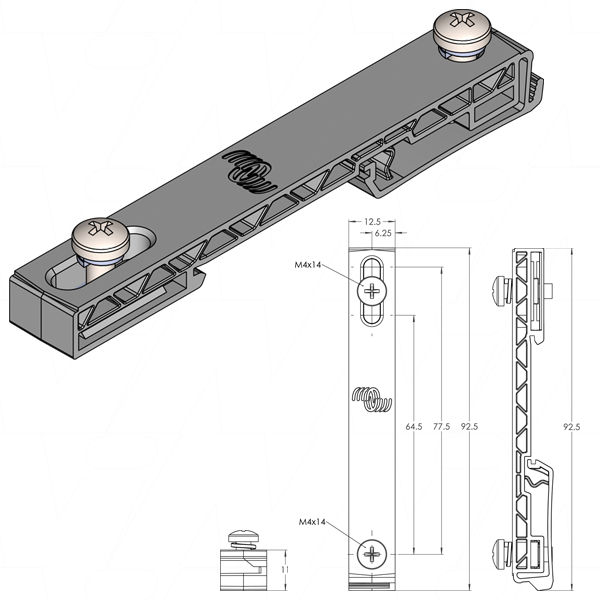 12.5
6.25
M4x14
64.5
77.5
92.5
92.5
M4x14
11